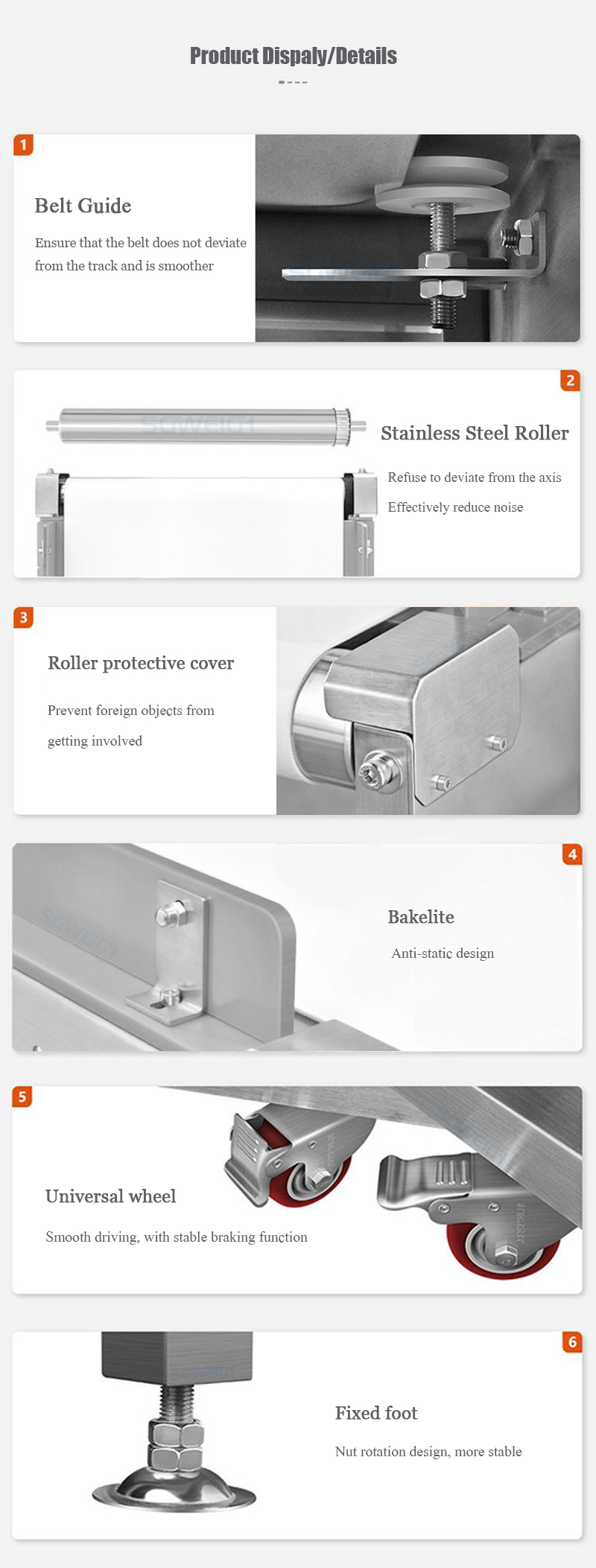 Product Dispaly/Details

1

Belt Guide

Ensure that the belt does not deviate from the track and is smoother

2

Stainless Steel Roller

Refuse to deviate from the axis

Effectively reduce noise

3

Roller protective cover

Prevent foreign objects from getting involved

4

Bakelite

Anti-static design

5

Universal wheel

Smooth driving, with stable braking function

6

Fixed foot

Nut rotation design, more stable