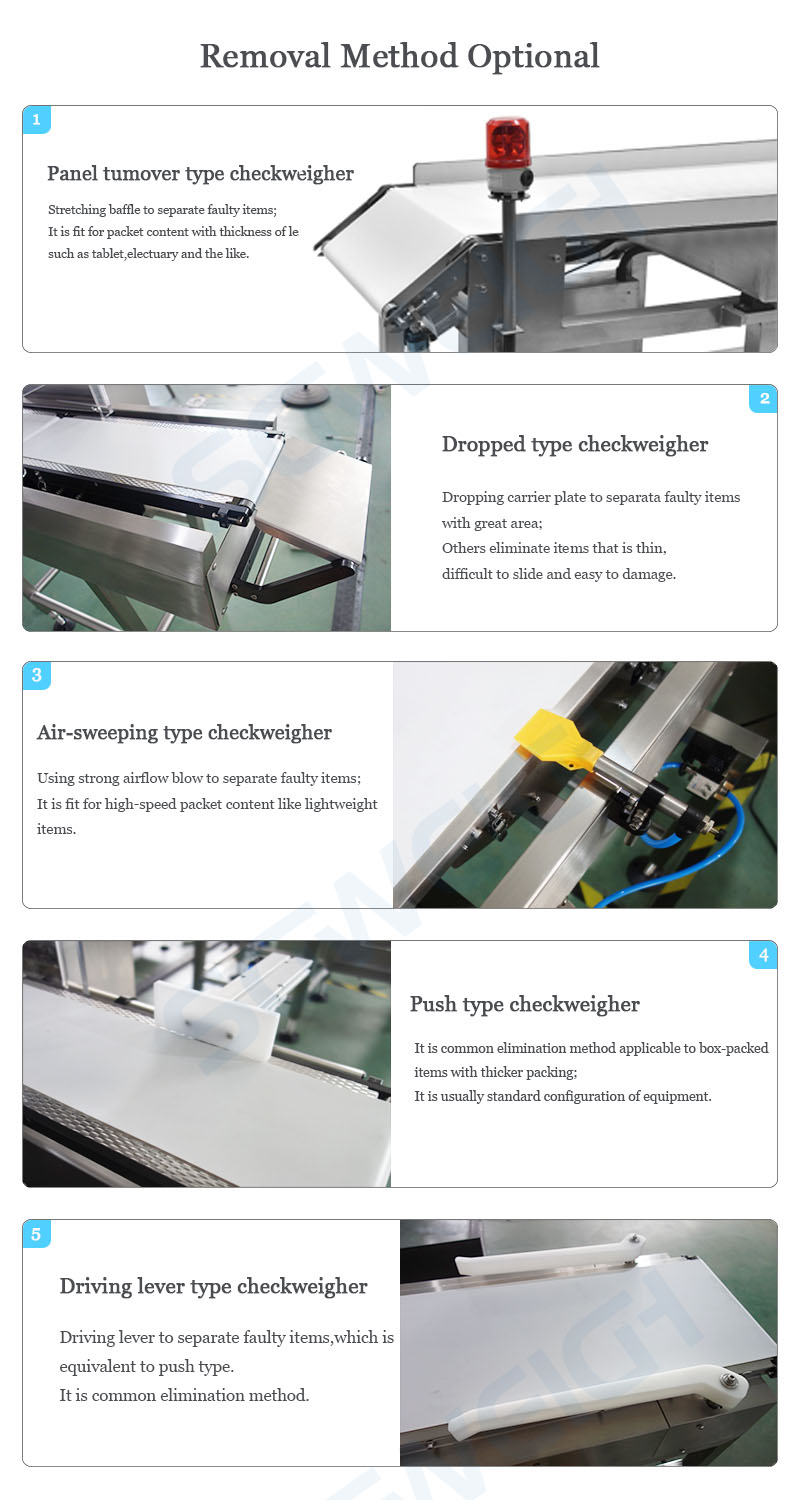 Removal Method Optional

1

Panel tumover type checkweigher

Stretching baffle to separate faulty items;
It is fit for packet content with thickness of le such as tablet,electuary and the like.

2

Dropped type checkweigher

Dropping carrier plate to separata faulty items with great area;
Others eliminate items that is thin, difficult to slide and easy to damage.

3

Air-sweeping type checkweigher

Using strong airflow blow to separate faulty items;
It is fit for high-speed packet content like lightweight items.

4

Push type checkweigher

It is common elimination method applicable to box-packed items with thicker packing;
It is usually standard configuration of equipment.

5

Driving lever type checkweigher

Driving lever to separate faulty items,which is equivalent to push type.
It is common elimination method.