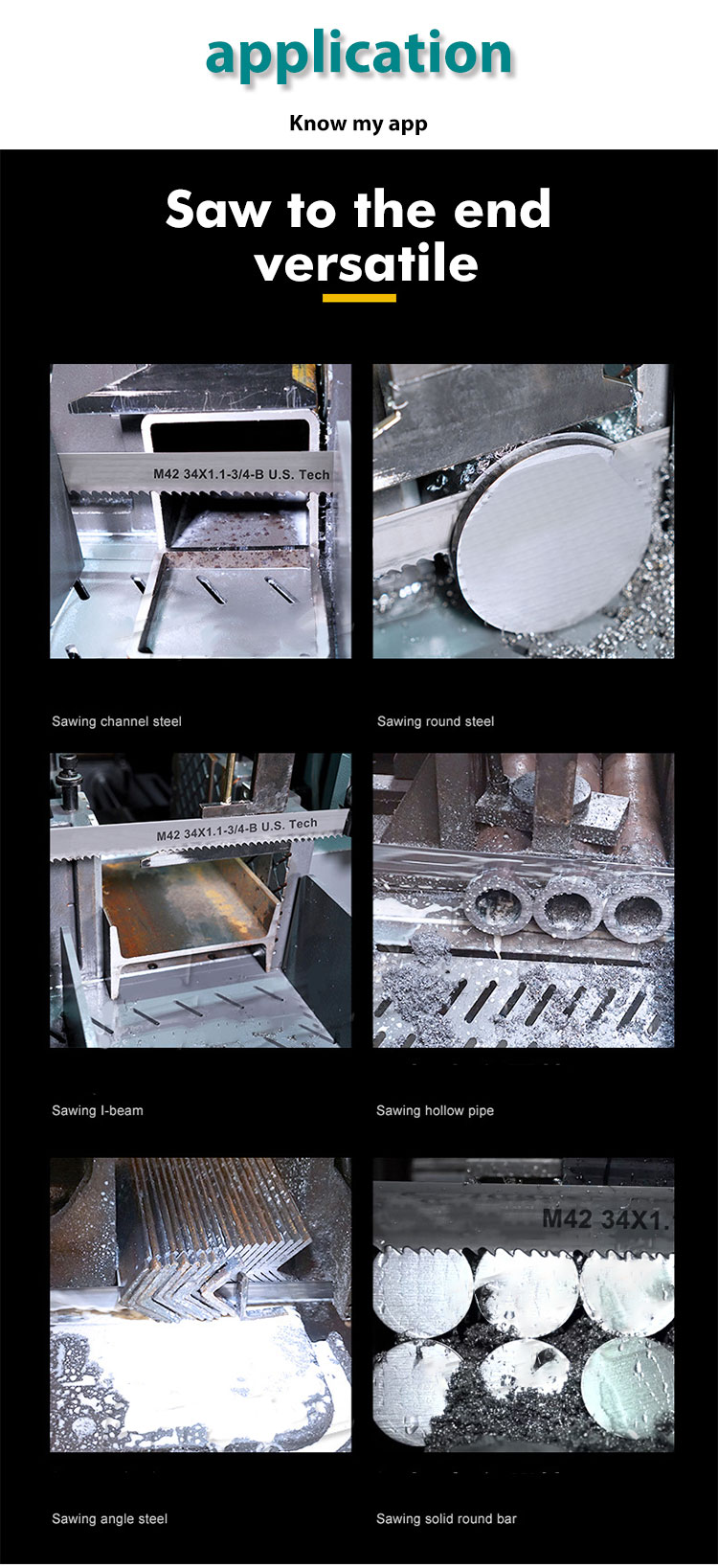 application

Know my app

Saw to the end versatile

M42 34X1.1-3/4-B U.S. Tech

Sawing channel steel

Sawing round steel

M42 34X1.1-3/4-B U.S. Tech

Sawing I-beam

Sawing hollow pipe

M42 34X1.

Sawing angle steel

Sawing solid round bar