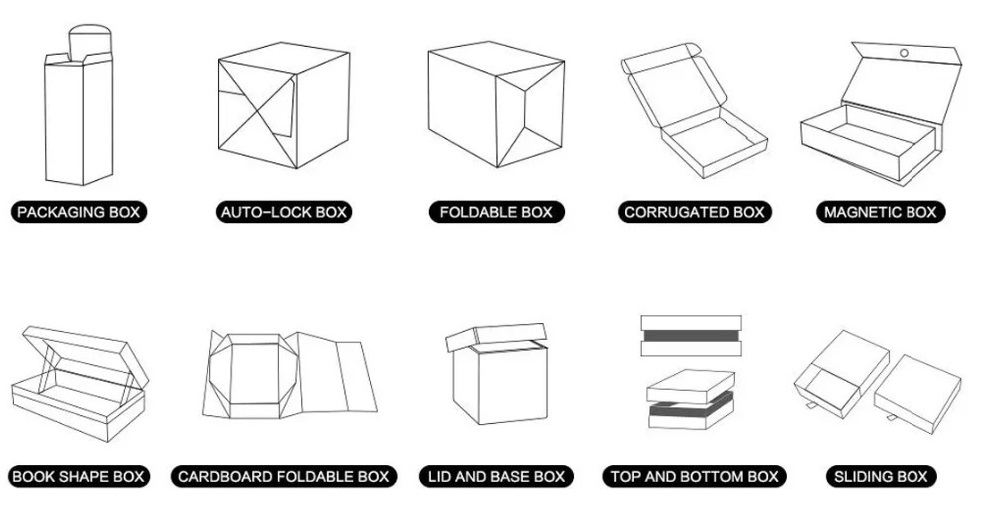 PACKAGING BOX
AUTO-LOCK BOX
FOLDABLE BOX
CORRUGATED BOX
MAGNETIC BOX

BOOK SHAPE BOX
CARDBOARD FOLDABLE BOX
LID AND BASE BOX
TOP AND BOTTOM BOX
SLIDING BOX