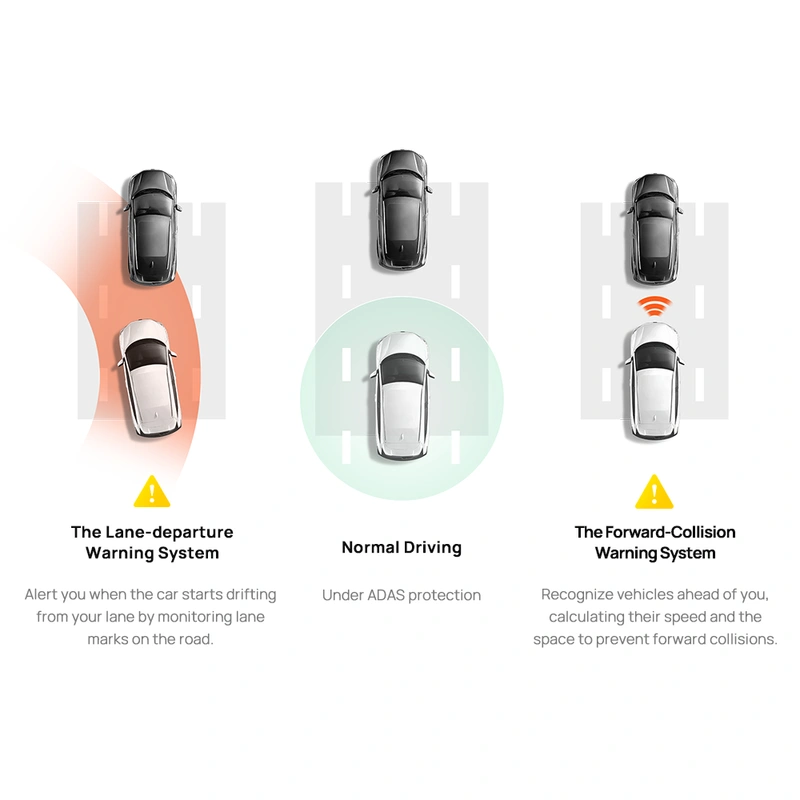 The Lane-departure Warning System

Alert you when the car starts drifting from your lane by monitoring lane marks on the road.

Normal Driving

Under ADAS protection

The Forward-Collision Warning System

Recognize vehicles ahead of you, calculating their speed and the space to prevent forward collisions.