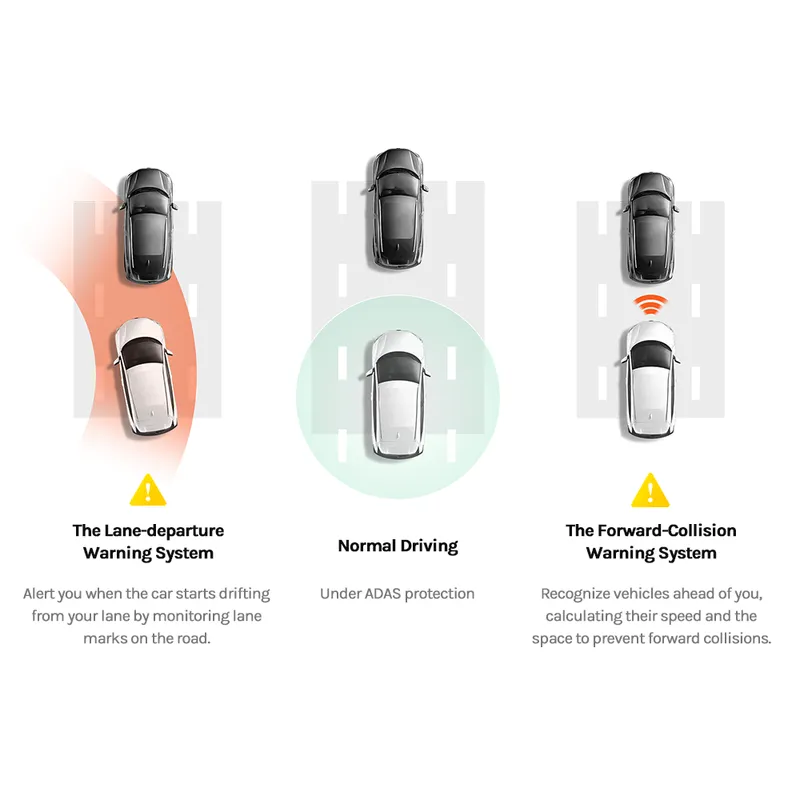 The Lane-departure Warning System

Alert you when the car starts drifting from your lane by monitoring lane marks on the road.

Normal Driving

Under ADAS protection

The Forward-Collision Warning System

Recognize vehicles ahead of you, calculating their speed and the space to prevent forward collisions.