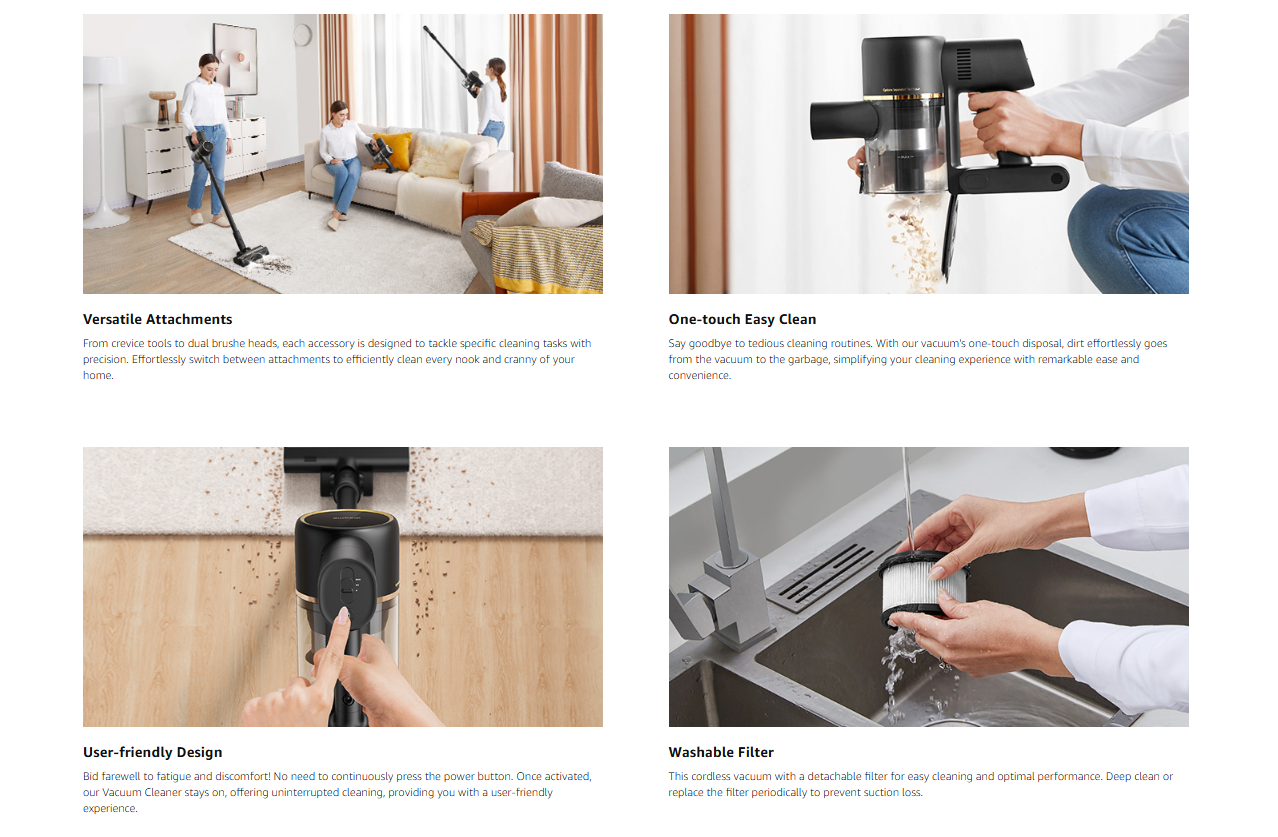 Versatile Attachments

From crevice tools to dual brushe heads, each accessory is designed to tackle specific cleaning tasks with precision. Effortlessly switch between attachments to efficiently clean every nook and cranny of your home.

One-touch Easy Clean

Say goodbye to tedious cleaning routines. With our vacuum's one-touch disposal, dirt effortlessly goes from the vacuum to the garbage, simplifying your cleaning experience with remarkable ease and convenience.

User-friendly Design

Bid farewell to fatigue and discomfort! No need to continuously press the power button. Once activated, our Vacuum Cleaner stays on, offering uninterrupted cleaning, providing you with a user-friendly experience.

Washable Filter

This cordless vacuum with a detachable filter for easy cleaning and optimal performance. Deep clean or replace the filter periodically to prevent suction loss.