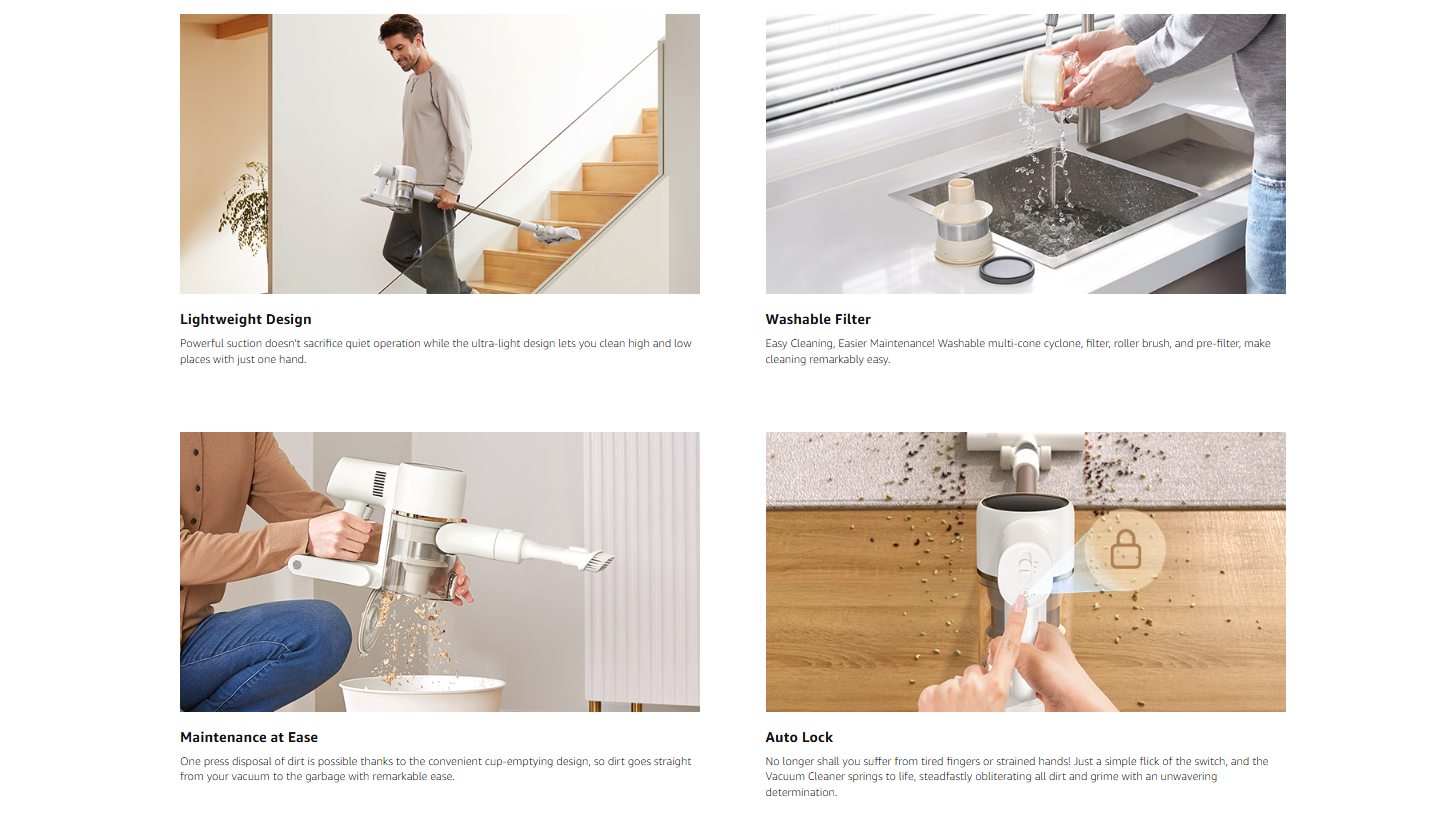 Lightweight Design

Powerful suction doesn't sacrifice quiet operation while the ultra-light design lets you clean high and low places with just one hand.

Washable Filter

Easy Cleaning, Easier Maintenance! Washable multi-cone cyclone, filter, roller brush, and pre-filter, make cleaning remarkably easy.

Maintenance at Ease

One press disposal of dirt is possible thanks to the convenient cup-emptying design, so dirt goes straight from your vacuum to the garbage with remarkable ease.

Auto Lock

No longer shall you suffer from tired fingers or strained hands! Just a simple flick of the switch, and the Vacuum Cleaner springs to life, steadfastly obliterating all dirt and grime with an unwavering determination.