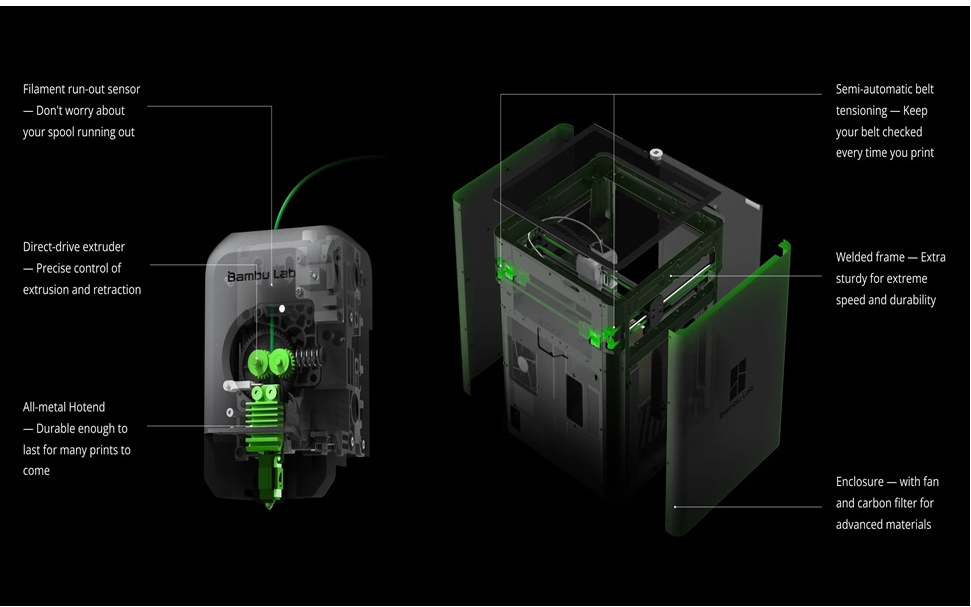 Filament run-out sensor — Don't worry about your spool running out

Direct-drive extruder — Precise control of extrusion and retraction

All-metal Hotend — Durable enough to last for many prints to come

Bambu Lab

Semi-automatic belt tensioning — Keep your belt checked every time you print

Welded frame — Extra sturdy for extreme speed and durability

Bambu Lab

Enclosure — with fan and carbon filter for advanced materials