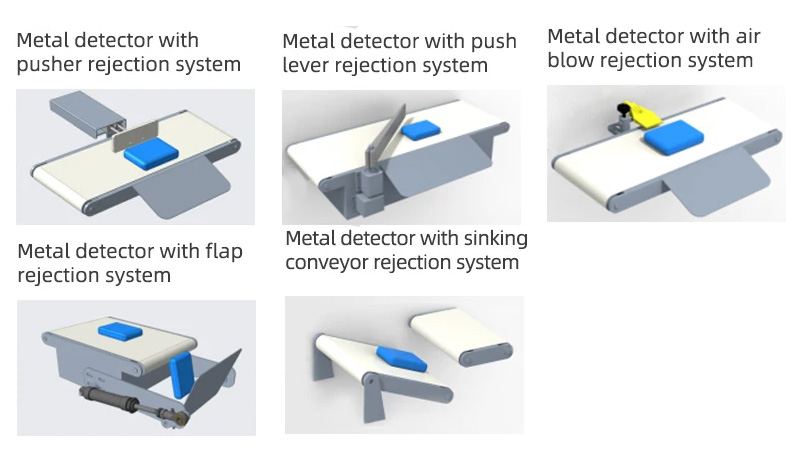 Metal detector with pusher rejection system

Metal detector with push lever rejection system

Metal detector with air blow rejection system

Metal detector with flap rejection system

Metal detector with sinking conveyor rejection system